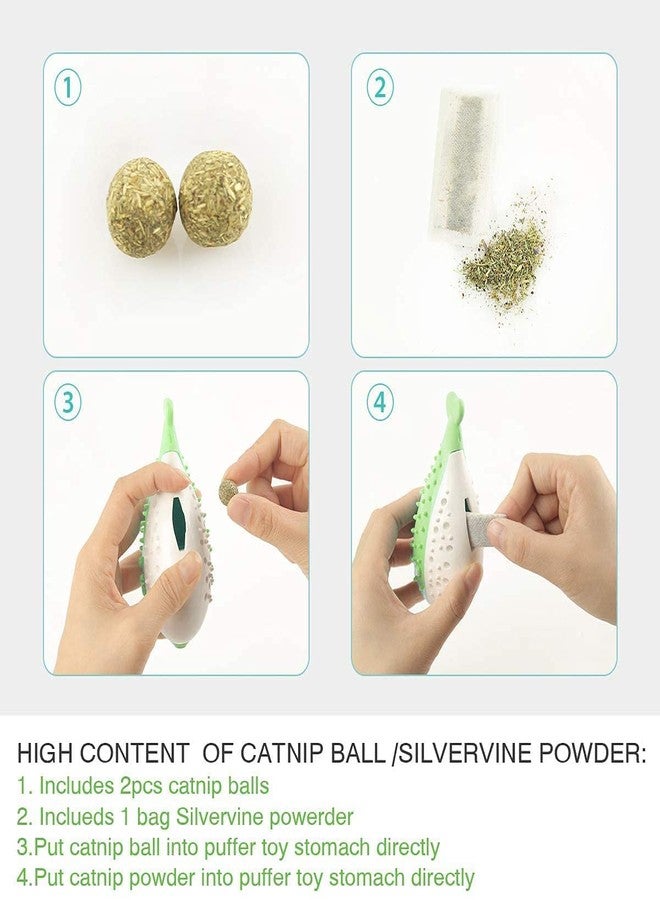 1

2

3

4

HIGH CONTENT OF CATNIP BALL /SILVERVINE POWDER:
1. Includes 2pcs catnip balls
2. Inclueds 1 bag Silvervine powerder
3.Put catnip ball into puffer toy stomach directly
4.Put catnip powder into puffer toy stomach directly